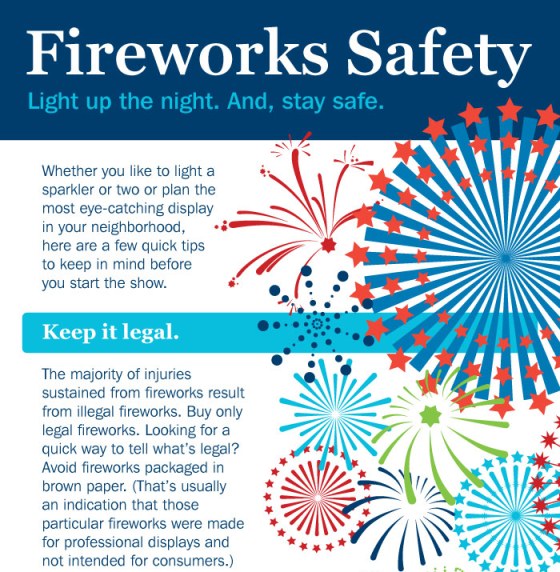 Fireworks Safety

Light up the night. And, stay safe.

Whether you like to light a sparkler or two or plan the most eye-catching display in your neighborhood, here are a few quick tips to keep in mind before you start the show.

Keep it legal.

The majority of injuries sustained from fireworks result from illegal fireworks. Buy only legal fireworks. Looking for a quick way to tell what's legal? Avoid fireworks packaged in brown paper. (That's usually an indication that those particular fireworks were made for professional displays and not intended for consumers.)