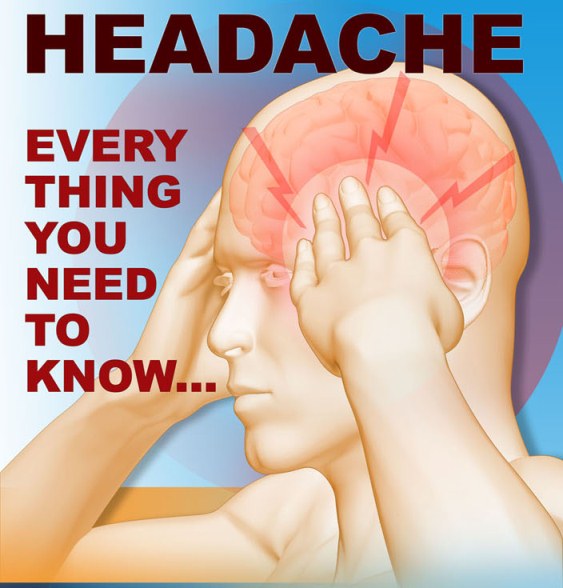 HEADACHE

EVERY THING YOU NEED TO KNOW...