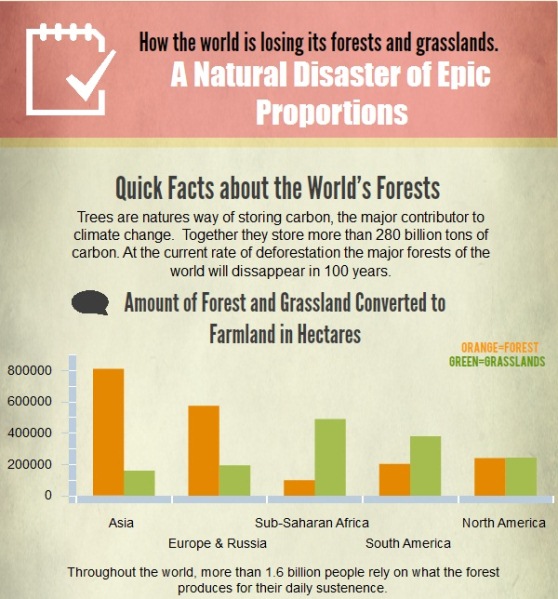 How the world is losing its forests and grasslands.
A Natural Disaster of Epic Proportions

Quick Facts about the World's Forests
Trees are natures way of storing carbon, the major contributor to climate change. Together they store more than 280 billion tons of carbon. At the current rate of deforestation the major forests of the world will dissappear in 100 years.

Amount of Forest and Grassland Converted to Farmland in Hectares

ORANGE=FOREST
GREEN=GRASSLANDS

800000
600000
400000
200000
0

Asia
Europe & Russia
Sub-Saharan Africa
South America
North America

Throughout the world, more than 1.6 billion people rely on what the forest produces for their daily sustenence.