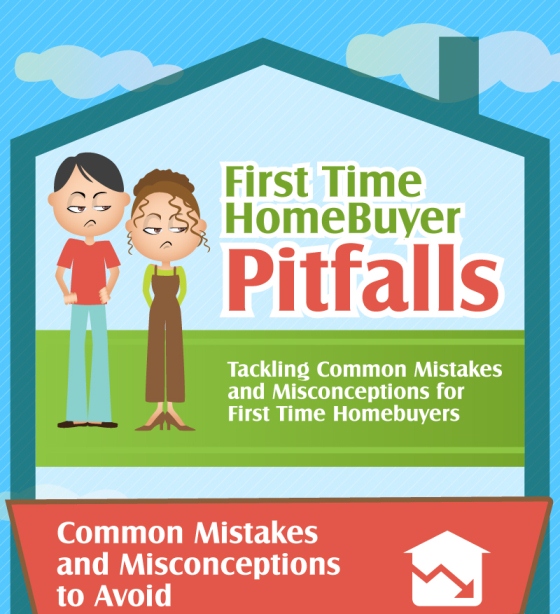 First Time HomeBuyer Pitfalls

Tackling Common Mistakes and Misconceptions for First Time Homebuyers

Common Mistakes and Misconceptions to Avoid