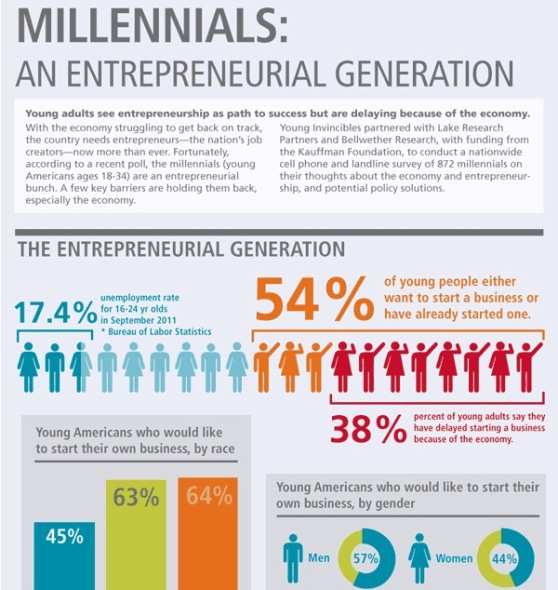 MILLENNIALS:
AN ENTREPRENEURIAL GENERATION

Young adults see entrepreneurship as path to success but are delaying because of the economy.

With the economy struggling to get back on track, the country needs entrepreneurs—the nation's job creators—now more than ever. Fortunately, according to a recent poll, the millennials (young Americans ages 18-34) are an entrepreneurial bunch. A few key barriers are holding them back, especially the economy.

Young Invincibles partnered with Lake Research Partners and Bellwether Research, with funding from the Kauffman Foundation, to conduct a nationwide cell phone and landline survey of 872 millennials on their thoughts about the economy and entrepreneurship, and potential policy solutions.

THE ENTREPRENEURIAL GENERATION

17.4% unemployment rate for 16-24 yr olds in September 2011
* Bureau of Labor Statistics

54% of young people either want to start a business or have already started one.

38% percent of young adults say they have delayed starting a business because of the economy.

Young Americans who would like to start their own business, by race

45%

63%

64%

Young Americans who would like to start their own business, by gender

Men 57%

Women 44%