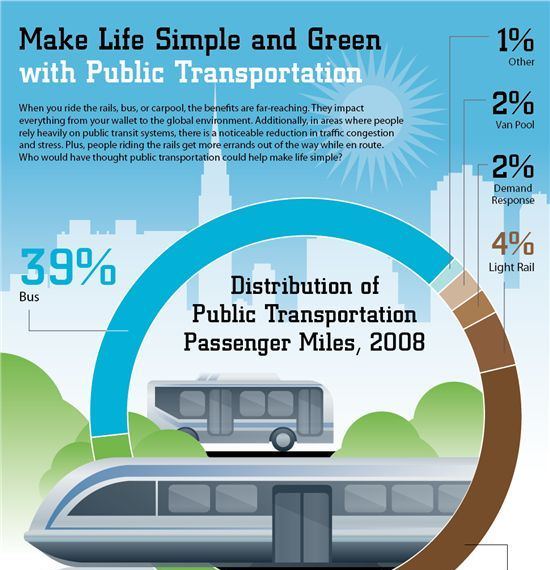 Make Life Simple and Green with Public Transportation

When you ride the rails, bus, or carpool, the benefits are far-reaching. They impact everything from your wallet to the global environment. Additionally, in areas where people rely heavily on public transit systems, there is a noticeable reduction in traffic congestion and stress. Plus, people riding the rails get more errands out of the way while en route. Who would have thought public transportation could help make life simple?

1%
Other

2%
Van Pool

2%
Demand Response

4%
Light Rail

39%
Bus

Distribution of Public Transportation Passenger Miles, 2008