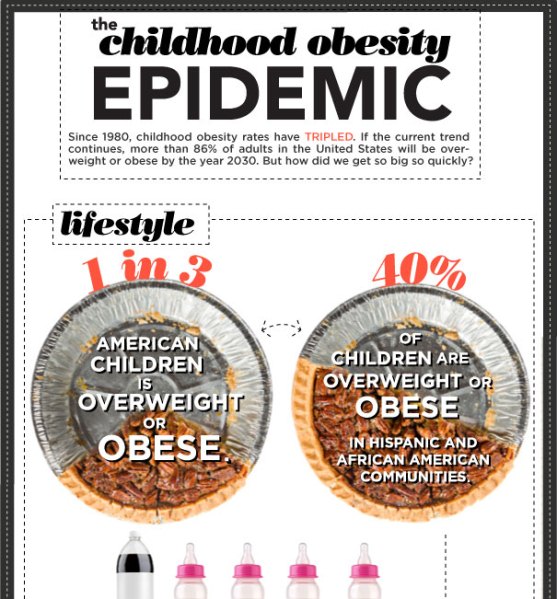 the childhood obesity EPIDEMIC

Since 1980, childhood obesity rates have TRIPLED. If the current trend continues, more than 86% of adults in the United States will be overweight or obese by the year 2030. But how did we get so big so quickly?

lifestyle

1 in 3

AMERICAN CHILDREN IS OVERWEIGHT OR OBESE.

40%

OF CHILDREN ARE OVERWEIGHT OR OBESE IN HISPANIC AND AFRICAN AMERICAN COMMUNITIES.