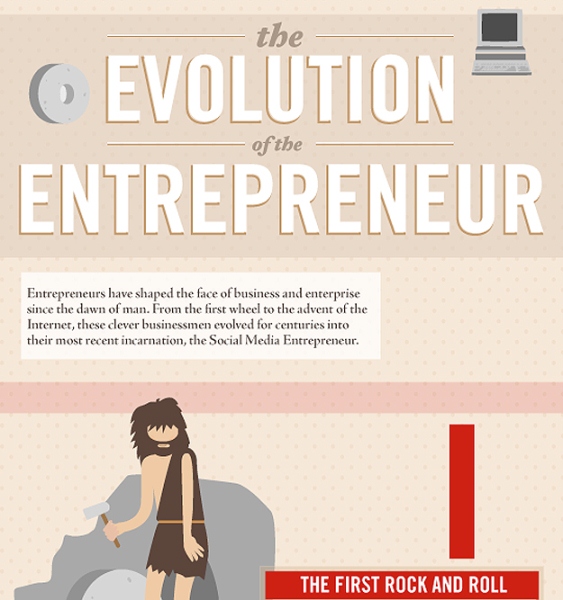 the
EVOLUTION
of the
ENTREPRENEUR

Entrepreneurs have shaped the face of business and enterprise since the dawn of man. From the first wheel to the advent of the Internet, these clever businessmen evolved for centuries into their most recent incarnation, the Social Media Entrepreneur.

I

THE FIRST ROCK AND ROLL