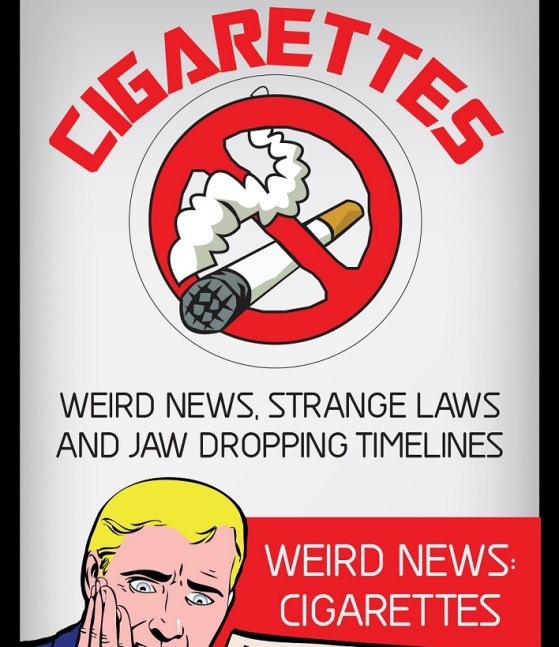 CIGARETTES

WEIRD NEWS, STRANGE LAWS AND JAW DROPPING TIMELINES

WEIRD NEWS: CIGARETTES