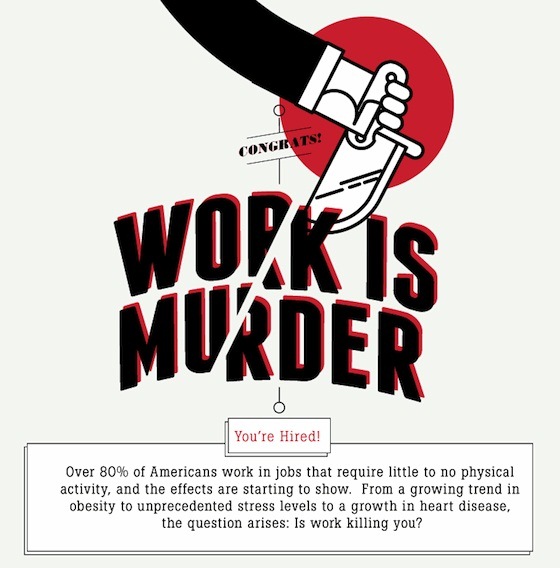 CONGRATS!

WORK IS MURDER

You're Hired!

Over 80% of Americans work in jobs that require little to no physical activity, and the effects are starting to show. From a growing trend in obesity to unprecedented stress levels to a growth in heart disease, the question arises: Is work killing you?