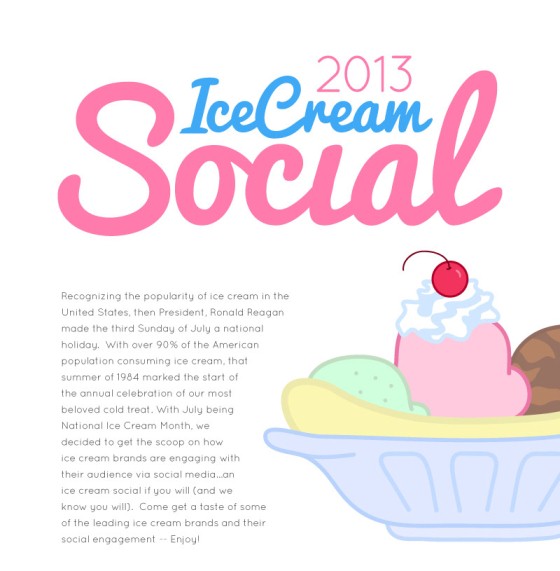 2013
IceCream
Social

Recognizing the popularity of ice cream in the United States, then President, Ronald Reagan made the third Sunday of July a national holiday. With over 90% of the American population consuming ice cream, that summer of 1984 marked the start of the annual celebration of our most beloved cold treat. With July being National Ice Cream Month, we decided to get the scoop on how ice cream brands are engaging with their audience via social media...an ice cream social if you will (and we know you will). Come get a taste of some of the leading ice cream brands and their social engagement -- Enjoy!