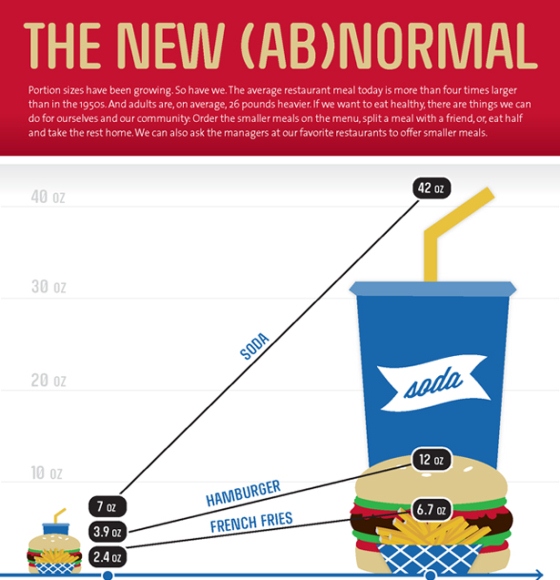 THE NEW (AB)NORMAL

Portion sizes have been growing. So have we. The average restaurant meal today is more than four times larger than in the 1950s. And adults are, on average, 26 pounds heavier. If we want to eat healthy, there are things we can do for ourselves and our community: Order the smaller meals on the menu, split a meal with a friend, or, eat half and take the rest home. We can also ask the managers at our favorite restaurants to offer smaller meals.

40 OZ
30 OZ
20 OZ
10 OZ

42 OZ
SODA
soda
12 OZ
HAMBURGER
6.7 OZ
FRENCH FRIES
7 OZ
3.9 OZ
2.4 OZ