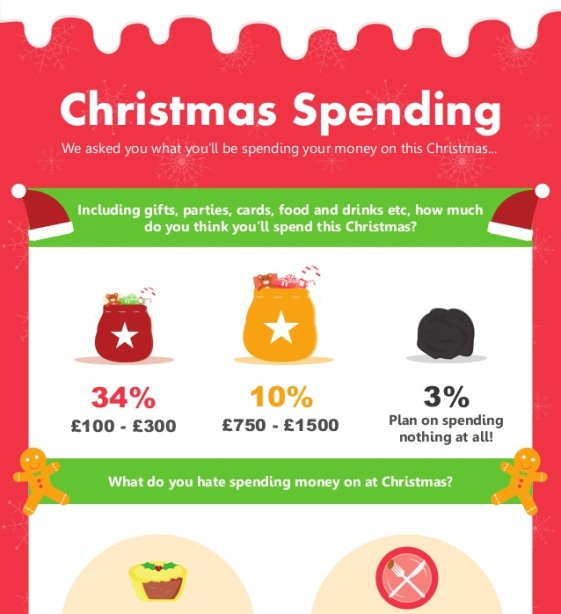 Christmas Spending

We asked you what you'll be spending your money on this Christmas...

Including gifts, parties, cards, food and drinks etc, how much do you think you'll spend this Christmas?

34%
£100 - £300

10%
£750 - £1500

3%
Plan on spending nothing at all!

What do you hate spending money on at Christmas?