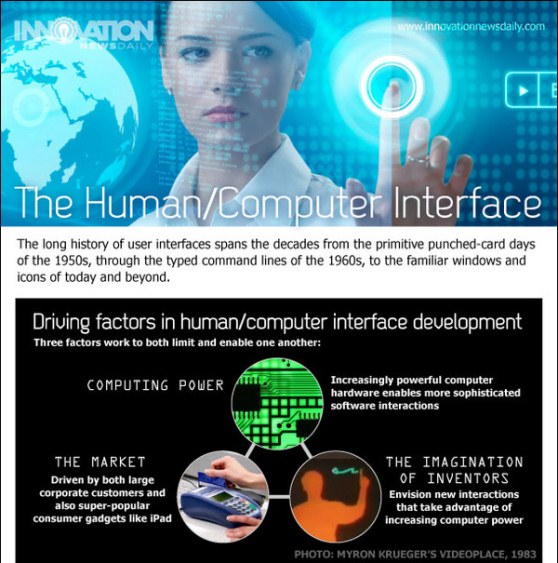 INNOVATION NEWSDAILY

www.innovationnewsdaily.com

The Human/Computer Interface

The long history of user interfaces spans the decades from the primitive punched-card days of the 1950s, through the typed command lines of the 1960s, to the familiar windows and icons of today and beyond.

Driving factors in human/computer interface development

Three factors work to both limit and enable one another:

COMPUTING POWER

Increasingly powerful computer hardware enables more sophisticated software interactions

THE MARKET

Driven by both large corporate customers and also super-popular consumer gadgets like iPad

THE IMAGINATION OF INVENTORS

Envision new interactions that take advantage of increasing computer power

PHOTO: MYRON KRUEGER'S VIDEOPLACE, 1983