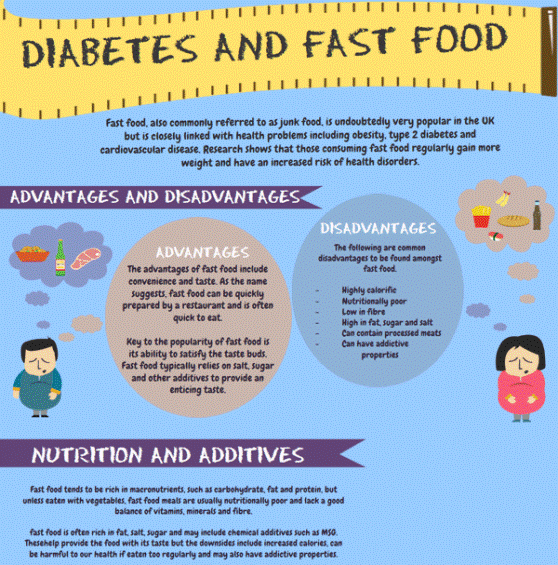 DIABETES AND FAST FOOD

Fast food, also commonly referred to as junk food, is undoubtedly very popular in the UK but is closely linked with health problems including obesity, type 2 diabetes and cardiovascular disease. Research shows that those consuming fast food regularly gain more weight and have an increased risk of health disorders.

ADVANTAGES AND DISADVANTAGES

ADVANTAGES

The advantages of fast food include convenience and taste. As the name suggests, fast food can be quickly prepared by a restaurant and is often quick to eat.

Key to the popularity of fast food is its ability to satisfy the taste buds. Fast food typically relies on salt, sugar and other additives to provide an enticing taste.

DISADVANTAGES

The following are common disadvantages to be found amongst fast food.

- Highly calorific
- Nutritionally poor
- Low in fibre
- High in fat, sugar and salt
- Can contain processed meats
- Can have addictive properties

NUTRITION AND ADDITIVES

Fast food tends to be rich in macronutrients, such as carbohydrate, fat and protein, but unless eaten with vegetables, fast food meals are usually nutritionally poor and lack a good balance of vitamins, minerals and fibre.

fast food is often rich in fat, salt, sugar and may include chemical additives such as MSG. Thesehelp provide the food with its taste but the downsides include increased calories, can be harmful to our health if eaten too regularly and may also have addictive properties.