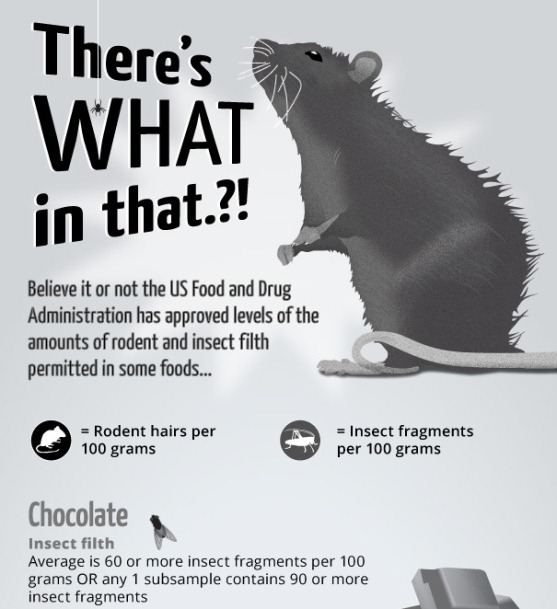 There's WHAT in that.?!

Believe it or not the US Food and Drug Administration has approved levels of the amounts of rodent and insect filth permitted in some foods...

= Rodent hairs per 100 grams

= Insect fragments per 100 grams

Chocolate

Insect filth
Average is 60 or more insect fragments per 100 grams OR any 1 subsample contains 90 or more insect fragments