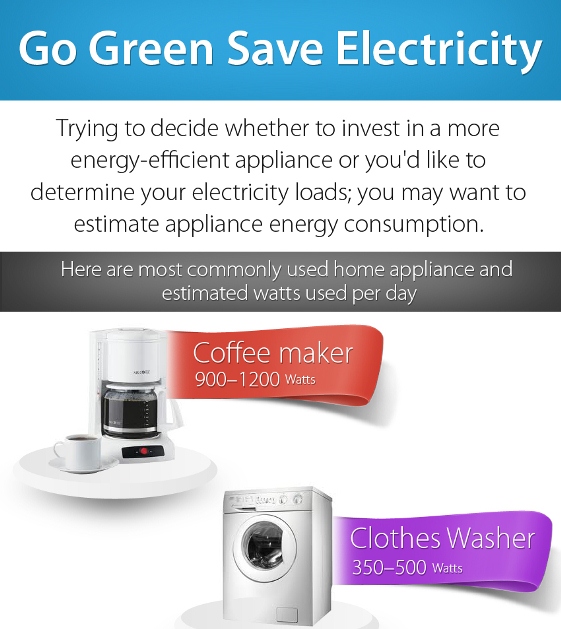 Go Green Save Electricity

Trying to decide whether to invest in a more energy-efficient appliance or you'd like to determine your electricity loads; you may want to estimate appliance energy consumption.

Here are most commonly used home appliance and estimated watts used per day

Coffee maker
900–1200 Watts

Clothes Washer
350–500 Watts