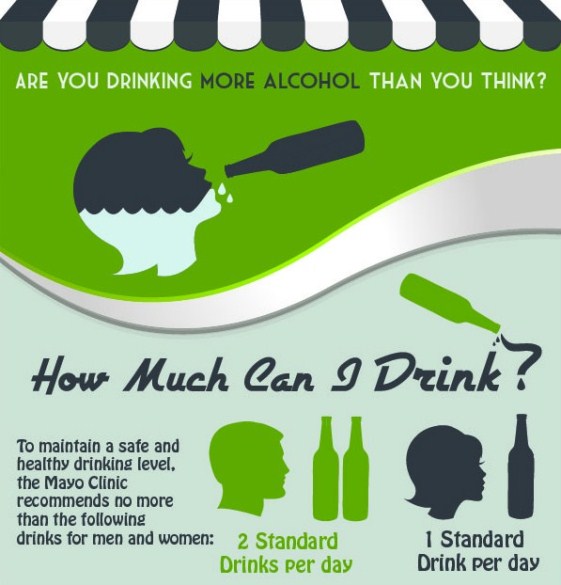 ARE YOU DRINKING MORE ALCOHOL THAN YOU THINK?

How Much Can I Drink?

To maintain a safe and healthy drinking level, the Mayo Clinic recommends no more than the following drinks for men and women:

2 Standard Drinks per day

1 Standard Drink per day