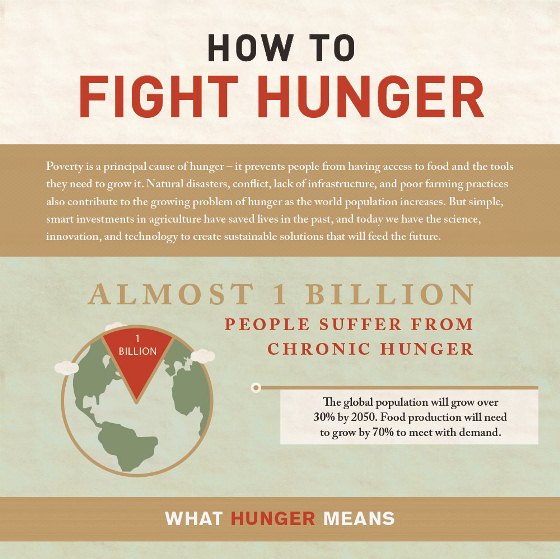 HOW TO
FIGHT HUNGER

Poverty is a principal cause of hunger – it prevents people from having access to food and the tools they need to grow it. Natural disasters, conflict, lack of infrastructure, and poor farming practices also contribute to the growing problem of hunger as the world population increases. But simple, smart investments in agriculture have saved lives in the past, and today we have the science, innovation, and technology to create sustainable solutions that will feed the future.

ALMOST 1 BILLION
PEOPLE SUFFER FROM CHRONIC HUNGER

1 BILLION

The global population will grow over 30% by 2050. Food production will need to grow by 70% to meet with demand.

WHAT HUNGER MEANS