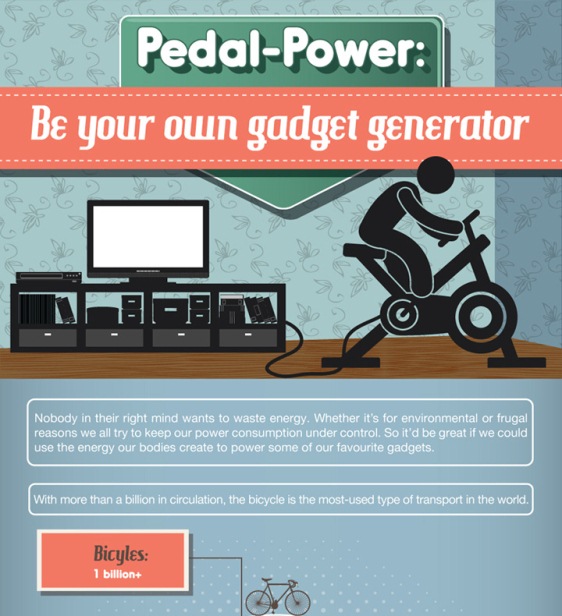 Pedal-Power:

Be your own gadget generator

Nobody in their right mind wants to waste energy. Whether it's for environmental or frugal reasons we all try to keep our power consumption under control. So it'd be great if we could use the energy our bodies create to power some of our favourite gadgets.

With more than a billion in circulation, the bicycle is the most-used type of transport in the world.

Bicyles:
1 billion+