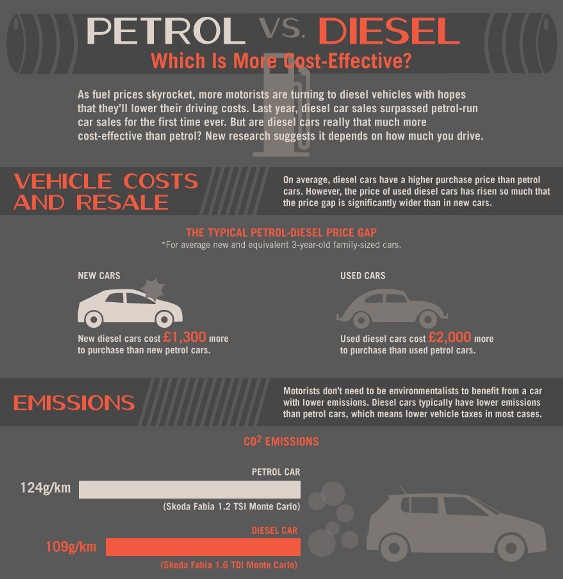 PETROL VS. DIESEL
Which Is More Cost-Effective?

As fuel prices skyrocket, more motorists are turning to diesel vehicles with hopes that they'll lower their driving costs. Last year, diesel car sales surpassed petrol-run car sales for the first time ever. But are diesel cars really that much more cost-effective than petrol? New research suggests it depends on how much you drive.

VEHICLE COSTS AND RESALE

On average, diesel cars have a higher purchase price than petrol cars. However, the price of used diesel cars has risen so much that the price gap is significantly wider than in new cars.

THE TYPICAL PETROL-DIESEL PRICE GAP
*For average new and equivalent 3-year-old family-sized cars.

NEW CARS

New diesel cars cost £1,300 more to purchase than new petrol cars.

USED CARS

Used diesel cars cost £2,000 more to purchase than used petrol cars.

EMISSIONS

Motorists don't need to be environmentalists to benefit from a car with lower emissions. Diesel cars typically have lower emissions than petrol cars, which means lower vehicle taxes in most cases.

$CO^2$ EMISSIONS

PETROL CAR
124g/km
(Skoda Fabia 1.2 TSI Monte Carlo)

DIESEL CAR
109g/km
(Skoda Fabia 1.6 TDI Monte Carlo)