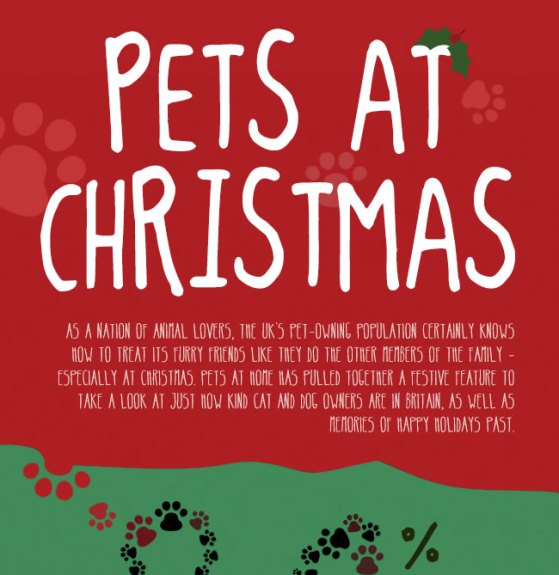 PETS AT CHRISTMAS

AS A NATION OF ANIMAL LOVERS, THE UK'S PET-OWNING POPULATION CERTAINLY KNOWS HOW TO TREAT ITS FURRY FRIENDS LIKE THEY DO THE OTHER MEMBERS OF THE FAMILY - ESPECIALLY AT CHRISTMAS. PETS AT HOME HAS PULLED TOGETHER A FESTIVE FEATURE TO TAKE A LOOK AT JUST HOW KIND CAT AND DOG OWNERS ARE IN BRITAIN, AS WELL AS MEMORIES OF HAPPY HOLIDAYS PAST.

%