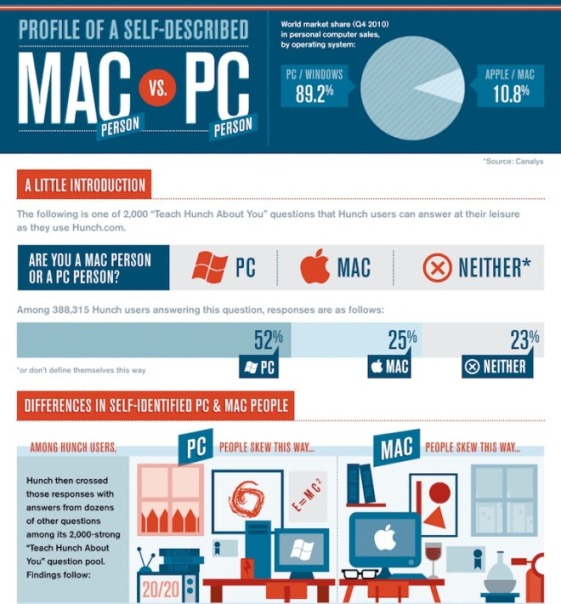 PROFILE OF A SELF-DESCRIBED

MAC PERSON VS. PC PERSON

World market share (Q4 2010) in personal computer sales, by operating system:

PC / WINDOWS 89.2%

APPLE / MAC 10.8%

*Source: Canalys

A LITTLE INTRODUCTION

The following is one of 2,000 "Teach Hunch About You" questions that Hunch users can answer at their leisure as they use Hunch.com.

ARE YOU A MAC PERSON OR A PC PERSON?

PC

MAC

NEITHER*

Among 388,315 Hunch users answering this question, responses are as follows:

52% PC

25% MAC

23% NEITHER

*or don't define themselves this way

DIFFERENCES IN SELF-IDENTIFIED PC & MAC PEOPLE

AMONG HUNCH USERS,

PC PEOPLE SKEW THIS WAY...

MAC PEOPLE SKEW THIS WAY...

Hunch then crossed those responses with answers from dozens of other questions among its 2,000-strong "Teach Hunch About You" question pool. Findings follow:

$E=MC^2$

20/20