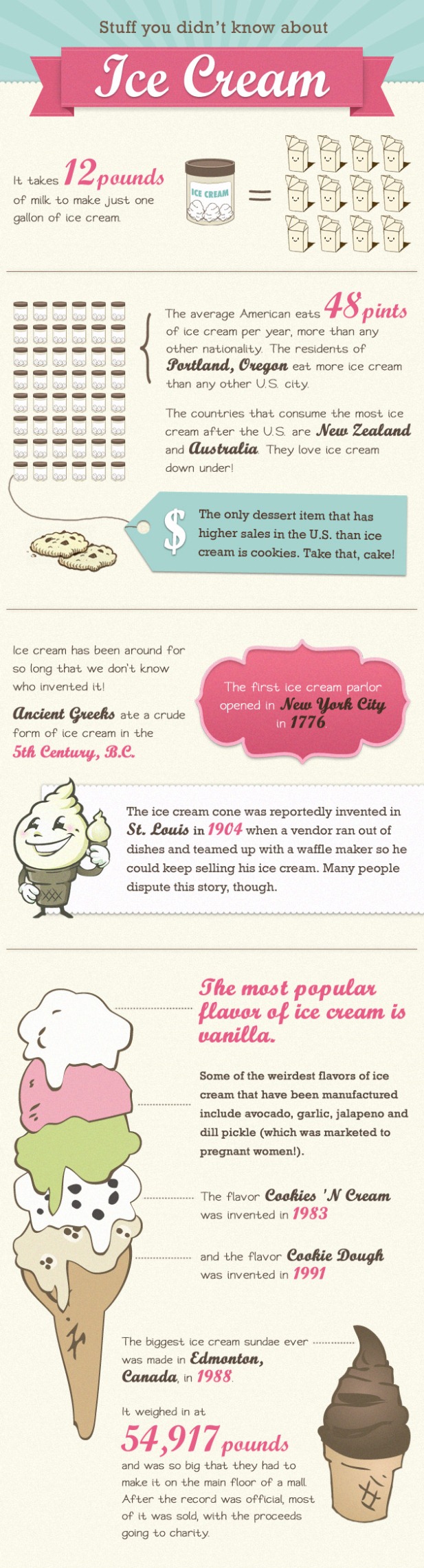 Stuff you didn't know about

Ice Cream

It takes 12 pounds of milk to make just one gallon of ice cream.

ICE CREAM

=

The average American eats 48 pints of ice cream per year, more than any other nationality. The residents of Portland, Oregon eat more ice cream than any other U.S. city.

The countries that consume the most ice cream after the U.S. are New Zealand and Australia. They love ice cream down under!

$

The only dessert item that has higher sales in the U.S. than ice cream is cookies. Take that, cake!

Ice cream has been around for so long that we don't know who invented it!

Ancient Greeks ate a crude form of ice cream in the 5th Century, B.C.

The first ice cream parlor opened in New York City in 1776.

The ice cream cone was reportedly invented in St. Louis in 1904 when a vendor ran out of dishes and teamed up with a waffle maker so he could keep selling his ice cream. Many people dispute this story, though.

The most popular flavor of ice cream is vanilla.

Some of the weirdest flavors of ice cream that have been manufactured include avocado, garlic, jalapeno and dill pickle (which was marketed to pregnant women!).

The flavor Cookies 'N Cream was invented in 1983

and the flavor Cookie Dough was invented in 1991

The biggest ice cream sundae ever was made in Edmonton, Canada, in 1988.

It weighed in at 54,917 pounds

and was so big that they had to make it on the main floor of a mall. After the record was official, most of it was sold, with the proceeds going to charity.