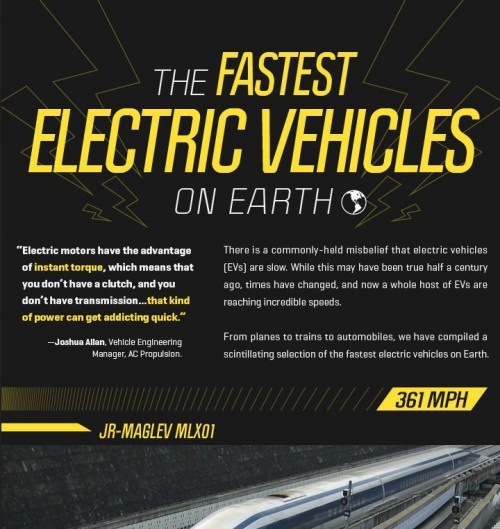 THE FASTEST ELECTRIC VEHICLES ON EARTH

"Electric motors have the advantage of instant torque, which means that you don't have a clutch, and you don't have transmission...that kind of power can get addicting quick."

—Joshua Allan, Vehicle Engineering Manager, AC Propulsion.

There is a commonly-held misbelief that electric vehicles (EVs) are slow. While this may have been true half a century ago, times have changed, and now a whole host of EVs are reaching incredible speeds.

From planes to trains to automobiles, we have compiled a scintillating selection of the fastest electric vehicles on Earth.

361 MPH

JR-MAGLEV MLX01