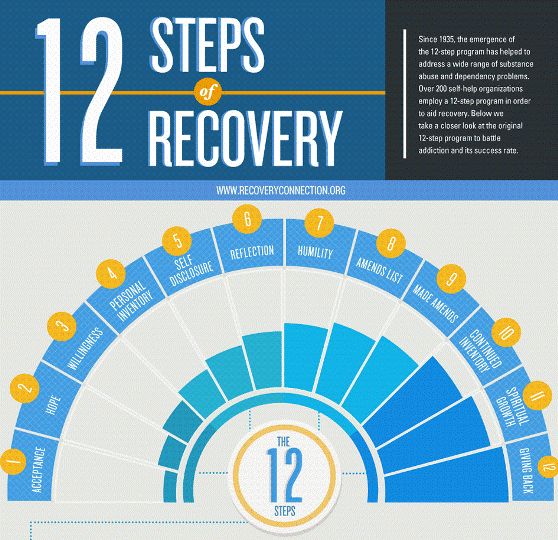 12 STEPS of RECOVERY

Since 1935, the emergence of the 12-step program has helped to address a wide range of substance abuse and dependency problems. Over 200 self-help organizations employ a 12-step program in order to aid recovery. Below we take a closer look at the original 12-step program to battle addiction and its success rate.

WWW.RECOVERYCONNECTION.ORG

1 ACCEPTANCE
2 HOPE
3 WILLINGNESS
4 PERSONAL INVENTORY
5 SELF DISCLOSURE
6 REFLECTION
7 HUMILITY
8 AMENDS LIST
9 MADE AMENDS
10 CONTINUED INVENTORY
11 SPIRITUAL GROWTH
12 GIVING BACK

THE 12 STEPS