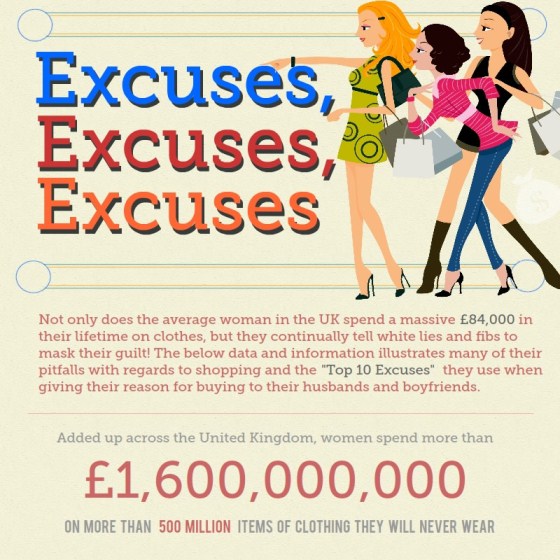 Excuses,
Excuses,
Excuses

Not only does the average woman in the UK spend a massive £84,000 in their lifetime on clothes, but they continually tell white lies and fibs to mask their guilt! The below data and information illustrates many of their pitfalls with regards to shopping and the "Top 10 Excuses" they use when giving their reason for buying to their husbands and boyfriends.

Added up across the United Kingdom, women spend more than

£1,600,000,000

ON MORE THAN 500 MILLION ITEMS OF CLOTHING THEY WILL NEVER WEAR