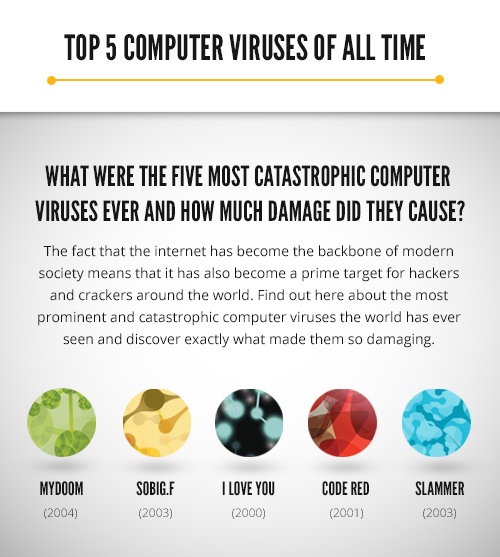 TOP 5 COMPUTER VIRUSES OF ALL TIME

WHAT WERE THE FIVE MOST CATASTROPHIC COMPUTER VIRUSES EVER AND HOW MUCH DAMAGE DID THEY CAUSE?

The fact that the internet has become the backbone of modern society means that it has also become a prime target for hackers and crackers around the world. Find out here about the most prominent and catastrophic computer viruses the world has ever seen and discover exactly what made them so damaging.

MYDOOM
(2004)

SOBIG.F
(2003)

I LOVE YOU
(2000)

CODE RED
(2001)

SLAMMER
(2003)