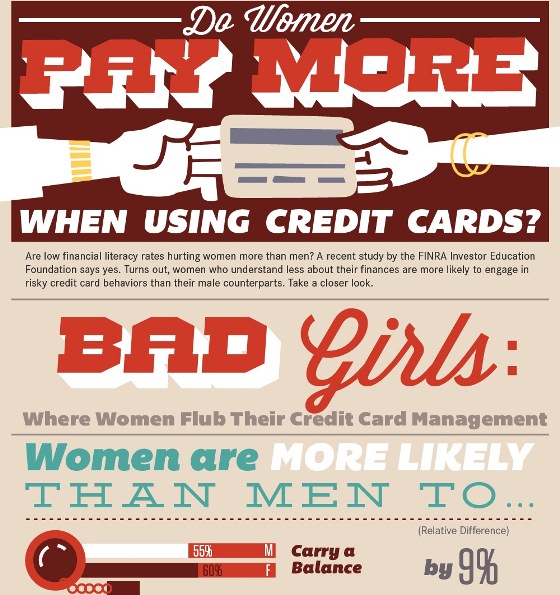 Do Women
PAY MORE
WHEN USING CREDIT CARDS?

Are low financial literacy rates hurting women more than men? A recent study by the FINRA Investor Education Foundation says yes. Turns out, women who understand less about their finances are more likely to engage in risky credit card behaviors than their male counterparts. Take a closer look.

BAD Girls:
Where Women Flub Their Credit Card Management

Women are MORE LIKELY THAN MEN TO...

(Relative Difference)

55% M
60% F
Carry a Balance
by 9%