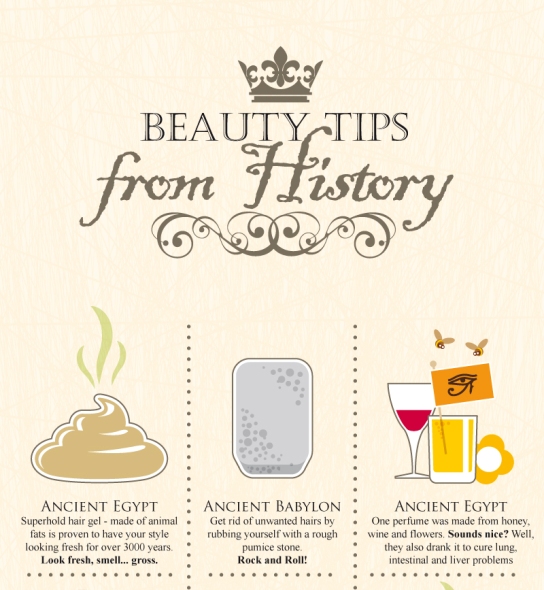 BEAUTY TIPS
from History

ANCIENT EGYPT
Superhold hair gel - made of animal fats is proven to have your style looking fresh for over 3000 years.
Look fresh, smell... gross.

ANCIENT BABYLON
Get rid of unwanted hairs by rubbing yourself with a rough pumice stone.
Rock and Roll!

ANCIENT EGYPT
One perfume was made from honey, wine and flowers. Sounds nice? Well, they also drank it to cure lung, intestinal and liver problems