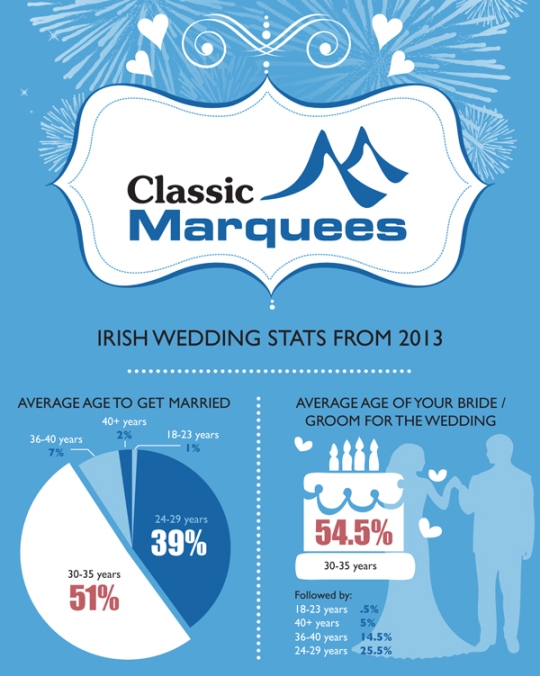 Classic Marquees

IRISH WEDDING STATS FROM 2013

AVERAGE AGE TO GET MARRIED

40+ years 2%

36-40 years 7%

18-23 years 1%

24-29 years 39%

30-35 years 51%

AVERAGE AGE OF YOUR BRIDE / GROOM FOR THE WEDDING

54.5%

30-35 years

Followed by:
18-23 years .5%
40+ years 5%
36-40 years 14.5%
24-29 years 25.5%