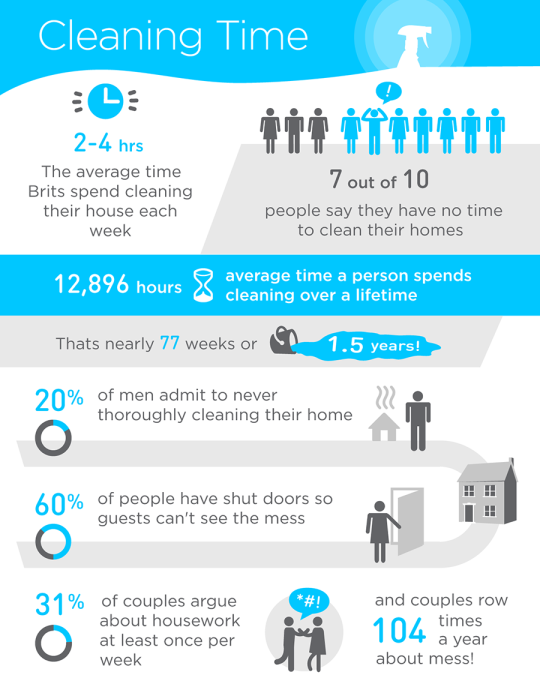 Cleaning Time

2-4 hrs
The average time Brits spend cleaning their house each week

!

7 out of 10
people say they have no time to clean their homes

12,896 hours average time a person spends cleaning over a lifetime

Thats nearly 77 weeks or 1.5 years!

20% of men admit to never thoroughly cleaning their home

60% of people have shut doors so guests can't see the mess

31% of couples argue about housework at least once per week

*#!

and couples row 104 times a year about mess!