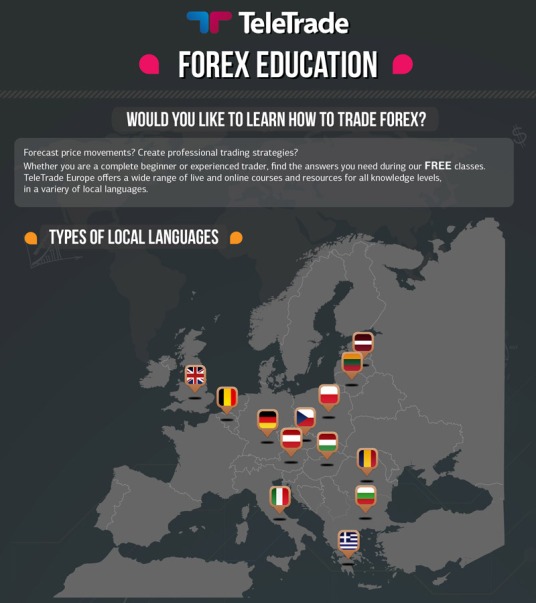 TeleTrade

FOREX EDUCATION

WOULD YOU LIKE TO LEARN HOW TO TRADE FOREX?

Forecast price movements? Create professional trading strategies?
Whether you are a complete beginner or experienced trader, find the answers you need during our FREE classes.
TeleTrade Europe offers a wide range of live and online courses and resources for all knowledge levels, in a variery of local languages.

TYPES OF LOCAL LANGUAGES