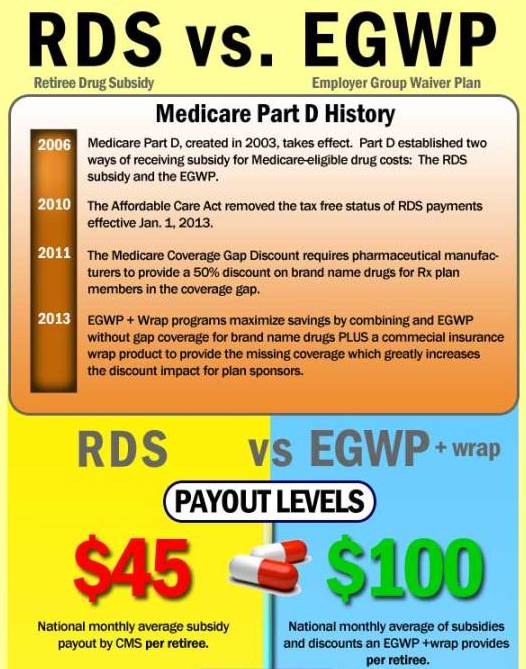 RDS vs. EGWP

Retiree Drug Subsidy

Employer Group Waiver Plan

Medicare Part D History

2006 Medicare Part D, created in 2003, takes effect. Part D established two ways of receiving subsidy for Medicare-eligible drug costs: The RDS subsidy and the EGWP.

2010 The Affordable Care Act removed the tax free status of RDS payments effective Jan. 1, 2013.

2011 The Medicare Coverage Gap Discount requires pharmaceutical manufacturers to provide a 50% discount on brand name drugs for Rx plan members in the coverage gap.

2013 EGWP + Wrap programs maximize savings by combining and EGWP without gap coverage for brand name drugs PLUS a commecial insurance wrap product to provide the missing coverage which greatly increases the discount impact for plan sponsors.

RDS vs EGWP + wrap

PAYOUT LEVELS

$45

National monthly average subsidy payout by CMS per retiree.

$100

National monthly average of subsidies and discounts an EGWP +wrap provides per retiree.