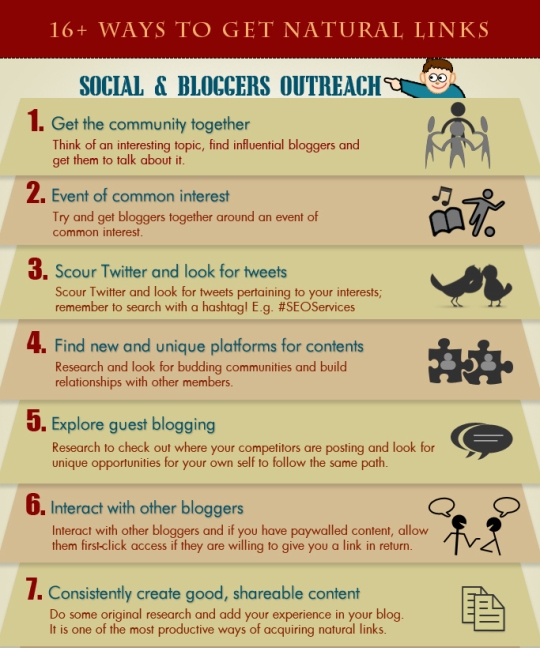 16+ WAYS TO GET NATURAL LINKS

SOCIAL & BLOGGERS OUTREACH

1. Get the community together
Think of an interesting topic, find influential bloggers and get them to talk about it.

2. Event of common interest
Try and get bloggers together around an event of common interest.

3. Scour Twitter and look for tweets
Scour Twitter and look for tweets pertaining to your interests; remember to search with a hashtag! E.g. #SEOServices

4. Find new and unique platforms for contents
Research and look for budding communities and build relationships with other members.

5. Explore guest blogging
Research to check out where your competitors are posting and look for unique opportunities for your own self to follow the same path.

6. Interact with other bloggers
Interact with other bloggers and if you have paywalled content, allow them first-click access if they are willing to give you a link in return.

7. Consistently create good, shareable content
Do some original research and add your experience in your blog. It is one of the most productive ways of acquiring natural links.