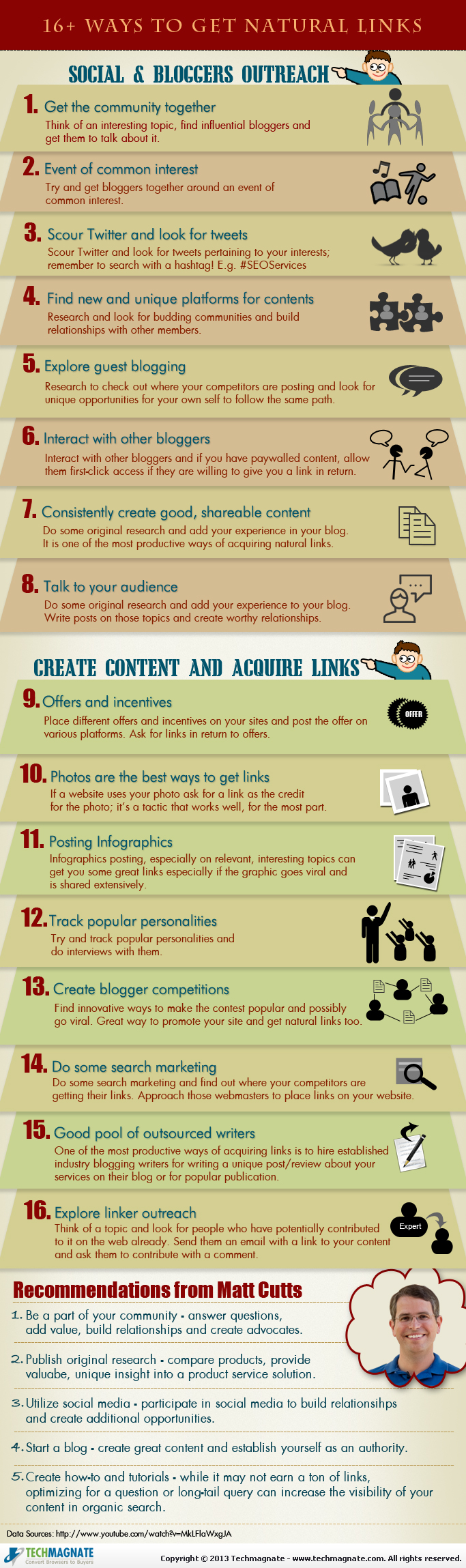 16+ WAYS TO GET NATURAL LINKS

SOCIAL & BLOGGERS OUTREACH

1. Get the community together
Think of an interesting topic, find influential bloggers and get them to talk about it.

2. Event of common interest
Try and get bloggers together around an event of common interest.

3. Scour Twitter and look for tweets
Scour Twitter and look for tweets pertaining to your interests; remember to search with a hashtag! E.g. #SEOServices

4. Find new and unique platforms for contents
Research and look for budding communities and build relationships with other members.

5. Explore guest blogging
Research to check out where your competitors are posting and look for unique opportunities for your own self to follow the same path.

6. Interact with other bloggers
Interact with other bloggers and if you have paywalled content, allow them first-click access if they are willing to give you a link in return.

7. Consistently create good, shareable content
Do some original research and add your experience in your blog. It is one of the most productive ways of acquiring natural links.

8. Talk to your audience
Do some original research and add your experience to your blog. Write posts on those topics and create worthy relationships.

CREATE CONTENT AND ACQUIRE LINKS

9. Offers and incentives
Place different offers and incentives on your sites and post the offer on various platforms. Ask for links in return to offers.

OFFER

10. Photos are the best ways to get links
If a website uses your photo ask for a link as the credit for the photo; it's a tactic that works well, for the most part.

11. Posting Infographics
Infographics posting, especially on relevant, interesting topics can get you some great links especially if the graphic goes viral and is shared extensively.

12. Track popular personalities
Try and track popular personalities and do interviews with them.

13. Create blogger competitions
Find innovative ways to make the contest popular and possibly go viral. Great way to promote your site and get natural links too.

14. Do some search marketing
Do some search marketing and find out where your competitors are getting their links. Approach those webmasters to place links on your website.

15. Good pool of outsourced writers
One of the most productive ways of acquiring links is to hire established industry blogging writers for writing a unique post/review about your services on their blog or for popular publication.

16. Explore linker outreach
Think of a topic and look for people who have potentially contributed to it on the web already. Send them an email with a link to your content and ask them to contribute with a comment.

Expert

Recommendations from Matt Cutts

1. Be a part of your community - answer questions, add value, build relationships and create advocates.

2. Publish original research - compare products, provide valuabe, unique insight into a product service solution.

3. Utilize social media - participate in social media to build relationsihps and create additional opportunities.

4. Start a blog - create great content and establish yourself as an authority.

5. Create how-to and tutorials - while it may not earn a ton of links, optimizing for a question or long-tail query can increase the visibility of your content in organic search.

Data Sources: http://www.youtube.com/watch?v=MkLFlaWxgJA

TECHMAGNATE
Convert Browsers to Buyers

Copyright © 2013 Techmagnate - www.techmagnate.com. All rights reserved.