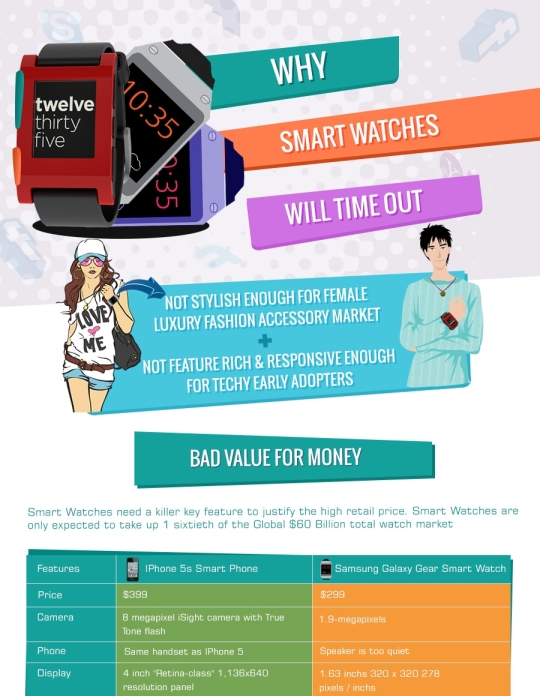 twelve thirty five

10:35

0:35

WHY

SMART WATCHES

WILL TIME OUT

LOVE ME

NOT STYLISH ENOUGH FOR FEMALE LUXURY FASHION ACCESSORY MARKET
+
NOT FEATURE RICH & RESPONSIVE ENOUGH FOR TECHY EARLY ADOPTERS

BAD VALUE FOR MONEY

Smart Watches need a killer key feature to justify the high retail price. Smart Watches are only expected to take up 1 sixtieth of the Global $60 Billion total watch market

| Features | IPhone 5s Smart Phone | Samsung Galaxy Gear Smart Watch |
|---|---|---|
| Price | $399 | $299 |
| Camera | 8 megapixel iSight camera with True Tone flash | 1.9-megapixels |
| Phone | Same handset as IPhone 5 | Speaker is too quiet |
| Display | 4 inch "Retina-class" 1,136x640 resolution panel | 1.63 inchs 320 x 320 278 pixels / inchs |