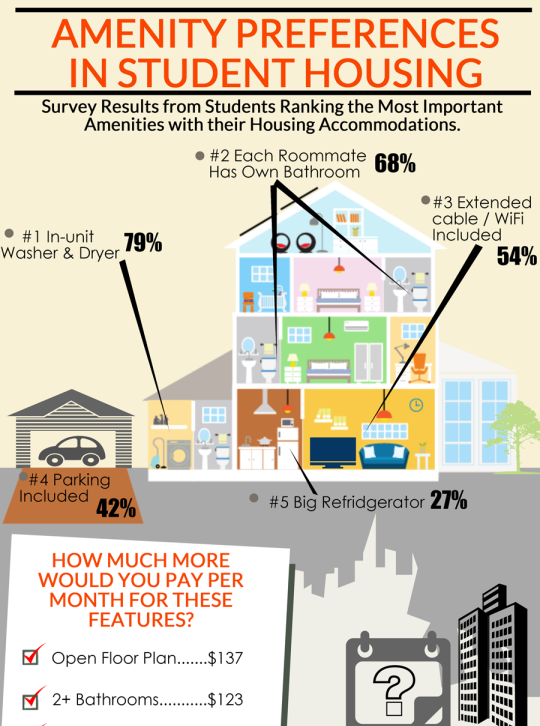 AMENITY PREFERENCES IN STUDENT HOUSING

Survey Results from Students Ranking the Most Important Amenities with their Housing Accommodations.

#2 Each Roommate Has Own Bathroom 68%

#3 Extended cable / WiFi Included 54%

#1 In-unit Washer & Dryer 79%

#4 Parking Included 42%

#5 Big Refridgerator 27%

HOW MUCH MORE WOULD YOU PAY PER MONTH FOR THESE FEATURES?

Open Floor Plan.......$137

2+ Bathrooms...........$123

?