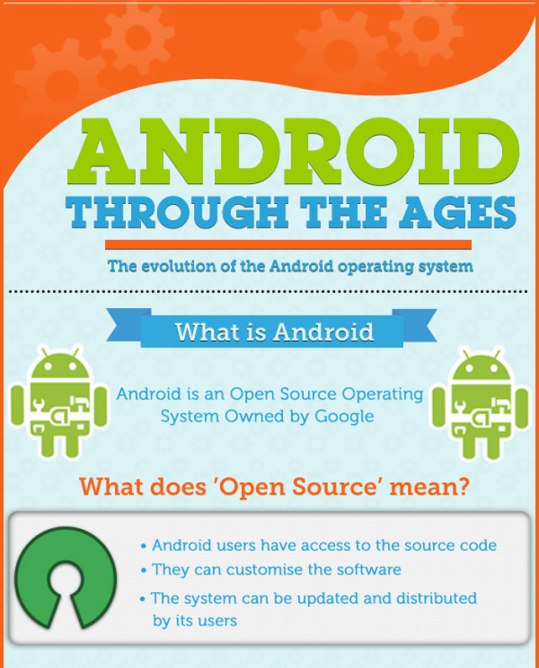 ANDROID
THROUGH THE AGES

The evolution of the Android operating system

What is Android

Android is an Open Source Operating System Owned by Google

What does 'Open Source' mean?

• Android users have access to the source code
• They can customise the software
• The system can be updated and distributed by its users