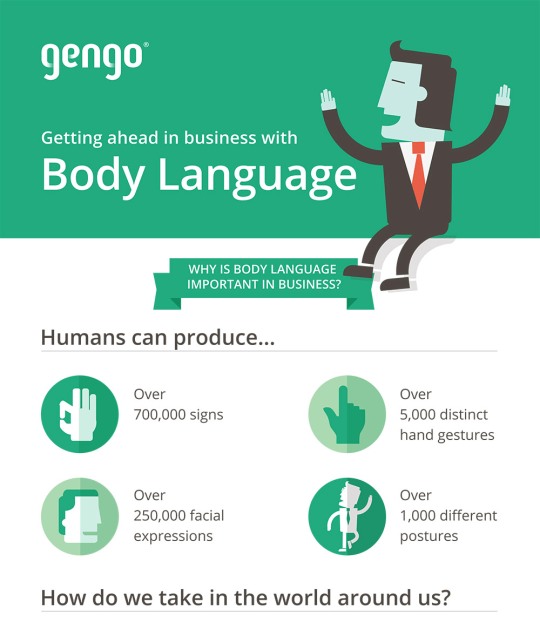 gengo®

Getting ahead in business with

Body Language

WHY IS BODY LANGUAGE IMPORTANT IN BUSINESS?

Humans can produce...

Over 700,000 signs

Over 5,000 distinct hand gestures

Over 250,000 facial expressions

Over 1,000 different postures

How do we take in the world around us?