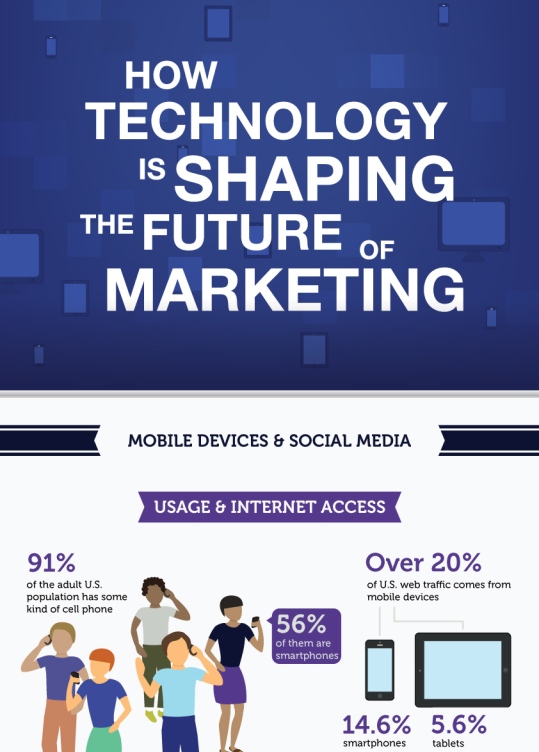 HOW TECHNOLOGY IS SHAPING THE FUTURE OF MARKETING

MOBILE DEVICES & SOCIAL MEDIA

USAGE & INTERNET ACCESS

91%
of the adult U.S. population has some kind of cell phone

56%
of them are smartphones

Over 20%
of U.S. web traffic comes from mobile devices

14.6%
smartphones

5.6%
tablets