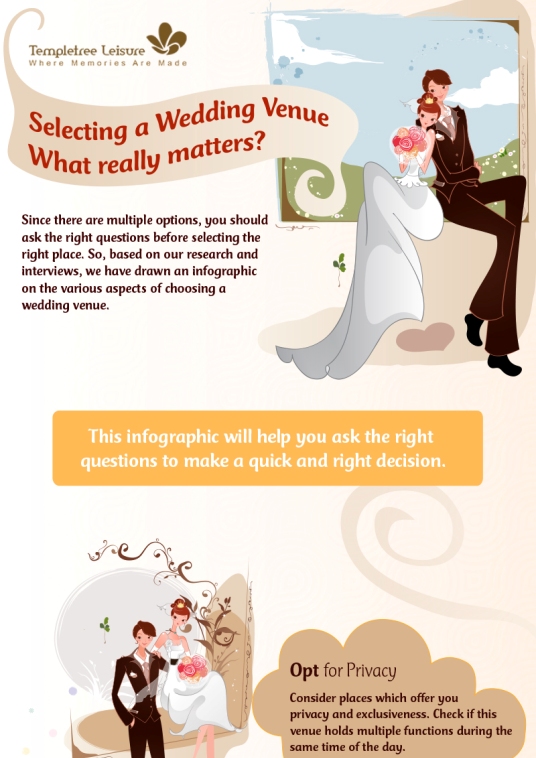 Templetree Leisure
Where Memories Are Made

Selecting a Wedding Venue
What really matters?

Since there are multiple options, you should ask the right questions before selecting the right place. So, based on our research and interviews, we have drawn an infographic on the various aspects of choosing a wedding venue.

This infographic will help you ask the right questions to make a quick and right decision.

Opt for Privacy

Consider places which offer you privacy and exclusiveness. Check if this venue holds multiple functions during the same time of the day.