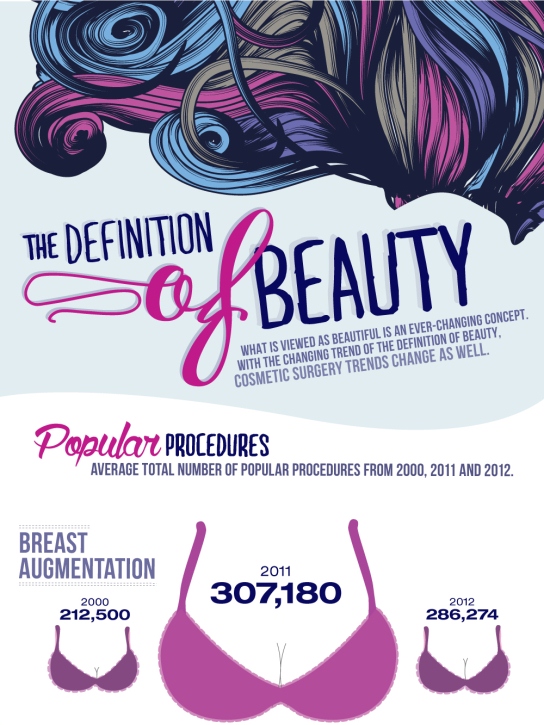 THE DEFINITION of BEAUTY

WHAT IS VIEWED AS BEAUTIFUL IS AN EVER-CHANGING CONCEPT. WITH THE CHANGING TREND OF THE DEFINITION OF BEAUTY, COSMETIC SURGERY TRENDS CHANGE AS WELL.

Popular PROCEDURES

AVERAGE TOTAL NUMBER OF POPULAR PROCEDURES FROM 2000, 2011 AND 2012.

BREAST AUGMENTATION

2000
212,500

2011
307,180

2012
286,274