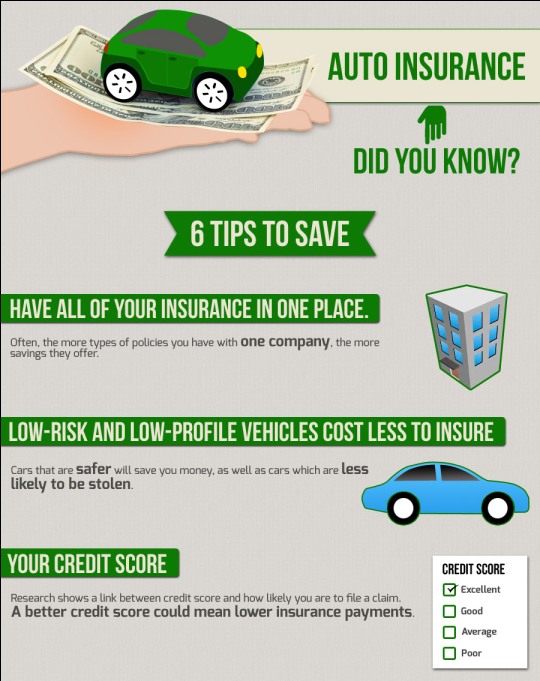 AUTO INSURANCE

DID YOU KNOW?

6 TIPS TO SAVE

HAVE ALL OF YOUR INSURANCE IN ONE PLACE.

Often, the more types of policies you have with one company, the more savings they offer.

LOW-RISK AND LOW-PROFILE VEHICLES COST LESS TO INSURE

Cars that are safer will save you money, as well as cars which are less likely to be stolen.

YOUR CREDIT SCORE

Research shows a link between credit score and how likely you are to file a claim. A better credit score could mean lower insurance payments.

CREDIT SCORE
Excellent
Good
Average
Poor