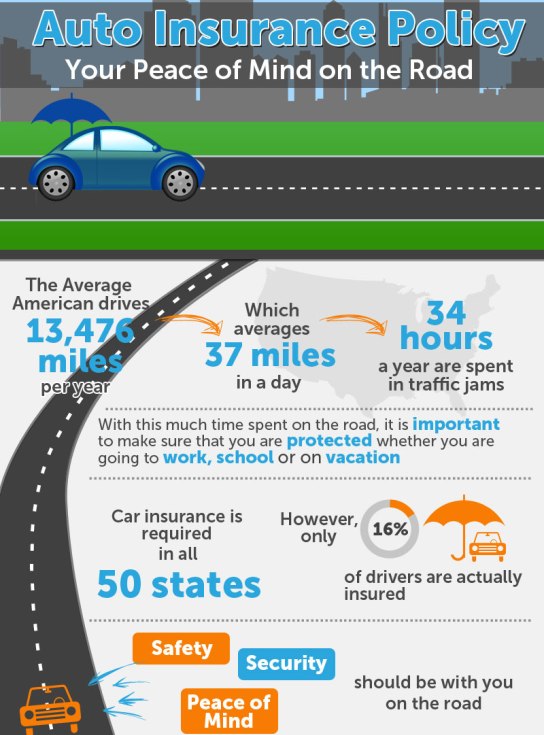 Auto Insurance Policy
Your Peace of Mind on the Road

The Average American drives 13,476 miles per year

Which averages 37 miles in a day

34 hours a year are spent in traffic jams

With this much time spent on the road, it is important to make sure that you are protected whether you are going to work, school or on vacation

Car insurance is required in all 50 states

However, only 16% of drivers are actually insured

Safety
Security
Peace of Mind
should be with you on the road