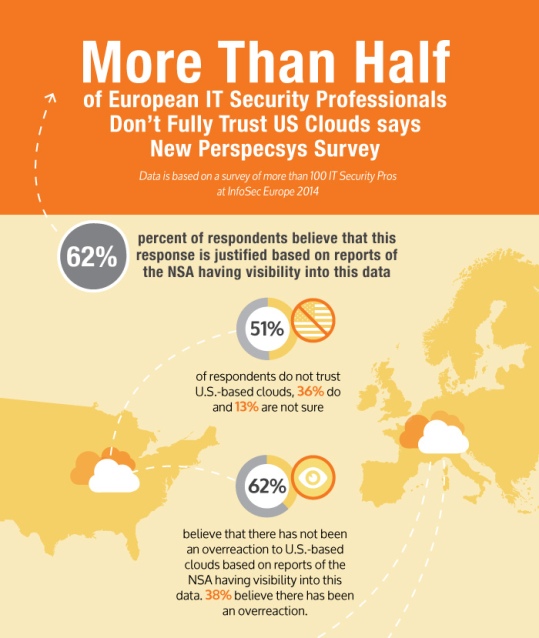 More Than Half
of European IT Security Professionals Don't Fully Trust US Clouds says New Perspecsys Survey

Data is based on a survey of more than 100 IT Security Pros at InfoSec Europe 2014

62%

percent of respondents believe that this response is justified based on reports of the NSA having visibility into this data

51%

of respondents do not trust U.S.-based clouds, 36% do and 13% are not sure

62%

believe that there has not been an overreaction to U.S.-based clouds based on reports of the NSA having visibility into this data. 38% believe there has been an overreaction.