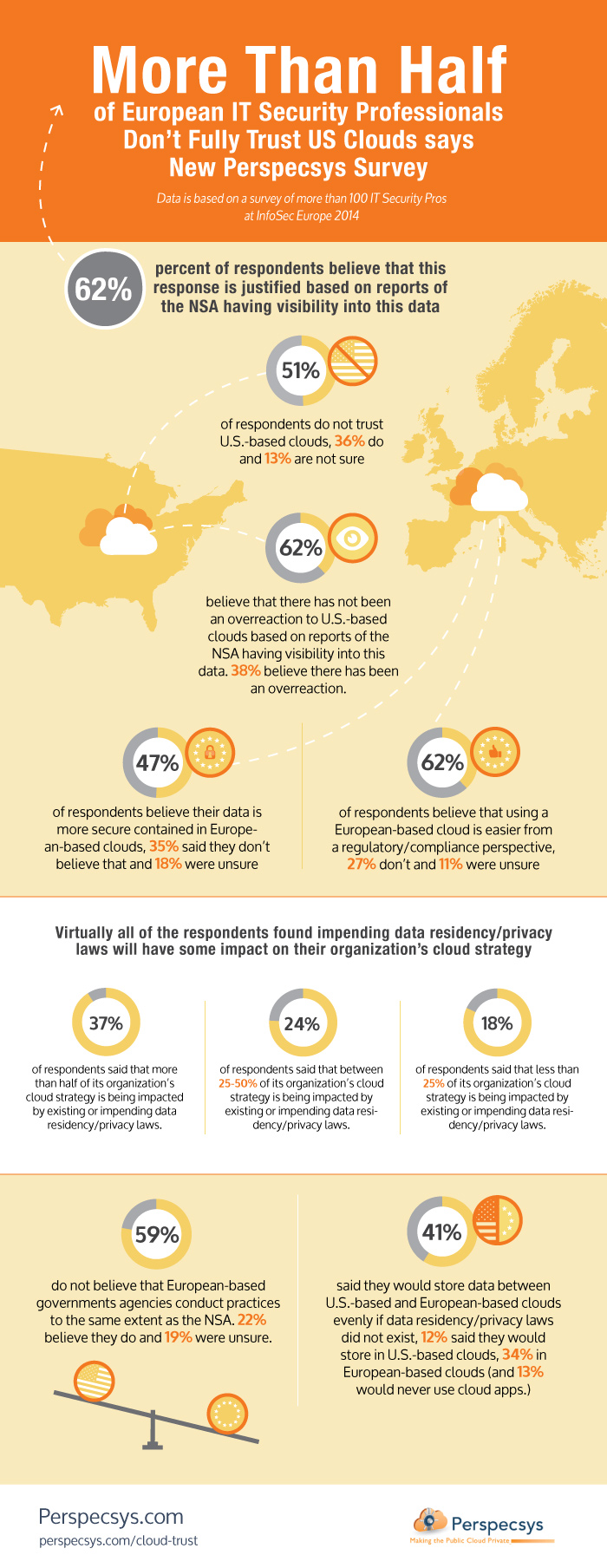 More Than Half
of European IT Security Professionals Don't Fully Trust US Clouds says New Perspecsys Survey

Data is based on a survey of more than 100 IT Security Pros at InfoSec Europe 2014

62%
percent of respondents believe that this response is justified based on reports of the NSA having visibility into this data

51%
of respondents do not trust U.S.-based clouds, 36% do and 13% are not sure

62%
believe that there has not been an overreaction to U.S.-based clouds based on reports of the NSA having visibility into this data. 38% believe there has been an overreaction.

47%
of respondents believe their data is more secure contained in European-based clouds, 35% said they don't believe that and 18% were unsure

62%
of respondents believe that using a European-based cloud is easier from a regulatory/compliance perspective, 27% don't and 11% were unsure

Virtually all of the respondents found impending data residency/privacy laws will have some impact on their organization's cloud strategy

37%
of respondents said that more than half of its organization's cloud strategy is being impacted by existing or impending data residency/privacy laws.

24%
of respondents said that between 25-50% of its organization's cloud strategy is being impacted by existing or impending data residency/privacy laws.

18%
of respondents said that less than 25% of its organization's cloud strategy is being impacted by existing or impending data residency/privacy laws.

59%
do not believe that European-based governments agencies conduct practices to the same extent as the NSA. 22% believe they do and 19% were unsure.

41%
said they would store data between U.S.-based and European-based clouds evenly if data residency/privacy laws did not exist, 12% said they would store in U.S.-based clouds, 34% in European-based clouds (and 13% would never use cloud apps.)

Perspecsys.com
perspecsys.com/cloud-trust

Perspecsys
Making the Public Cloud Private