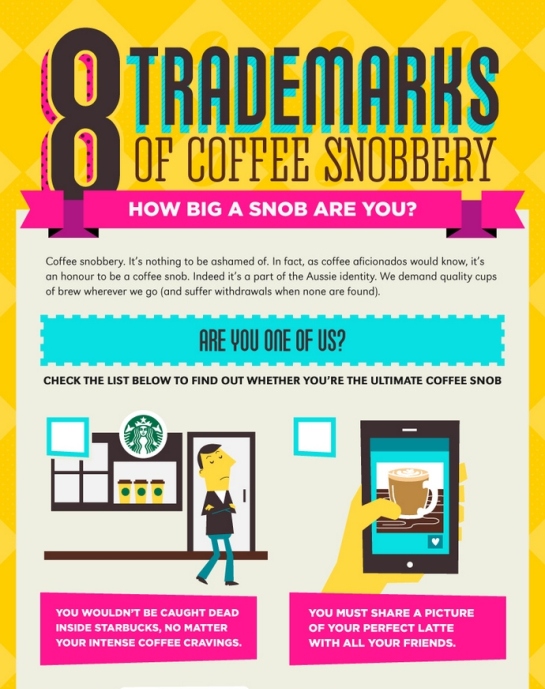 8 TRADEMARKS OF COFFEE SNOBBERY

HOW BIG A SNOB ARE YOU?

Coffee snobbery. It's nothing to be ashamed of. In fact, as coffee aficionados would know, it's an honour to be a coffee snob. Indeed it's a part of the Aussie identity. We demand quality cups of brew wherever we go (and suffer withdrawals when none are found).

ARE YOU ONE OF US?

CHECK THE LIST BELOW TO FIND OUT WHETHER YOU'RE THE ULTIMATE COFFEE SNOB

YOU WOULDN'T BE CAUGHT DEAD INSIDE STARBUCKS, NO MATTER YOUR INTENSE COFFEE CRAVINGS.

YOU MUST SHARE A PICTURE OF YOUR PERFECT LATTE WITH ALL YOUR FRIENDS.