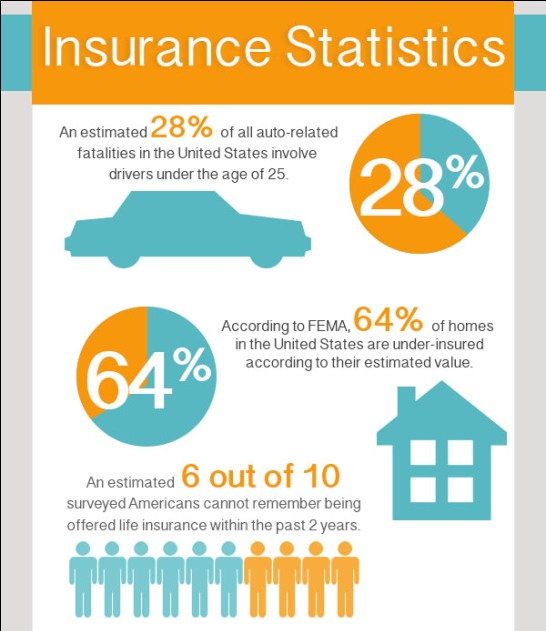 Insurance Statistics

An estimated 28% of all auto-related fatalities in the United States involve drivers under the age of 25.

28%

64%

According to FEMA, 64% of homes in the United States are under-insured according to their estimated value.

An estimated 6 out of 10 surveyed Americans cannot remember being offered life insurance within the past 2 years.