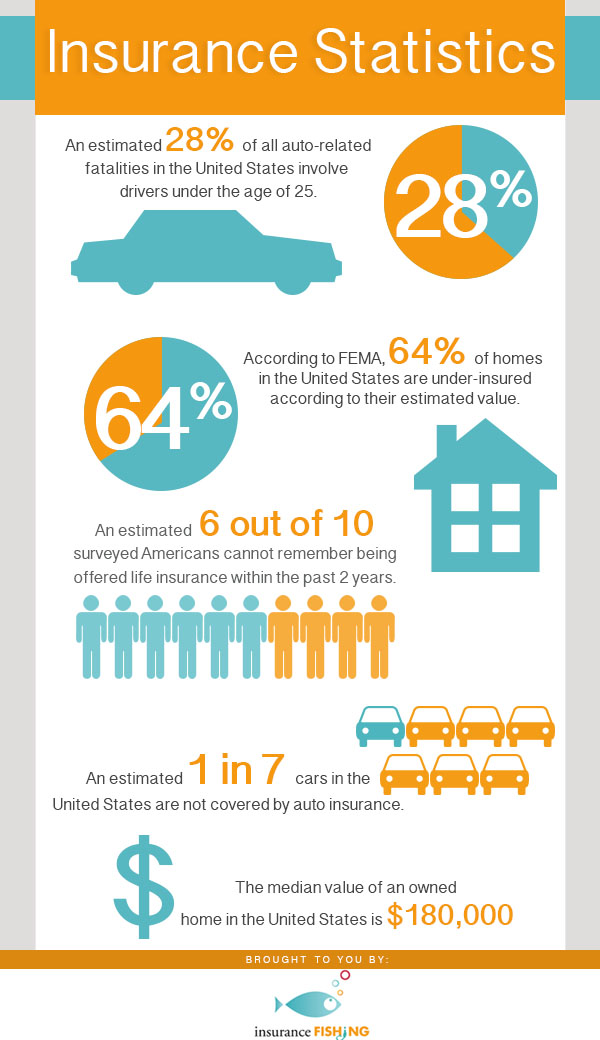 Insurance Statistics

An estimated 28% of all auto-related fatalities in the United States involve drivers under the age of 25.

28%

64%

According to FEMA, 64% of homes in the United States are under-insured according to their estimated value.

An estimated 6 out of 10 surveyed Americans cannot remember being offered life insurance within the past 2 years.

An estimated 1 in 7 cars in the United States are not covered by auto insurance.

$

The median value of an owned home in the United States is $180,000

BROUGHT TO YOU BY:

insurance FISHING